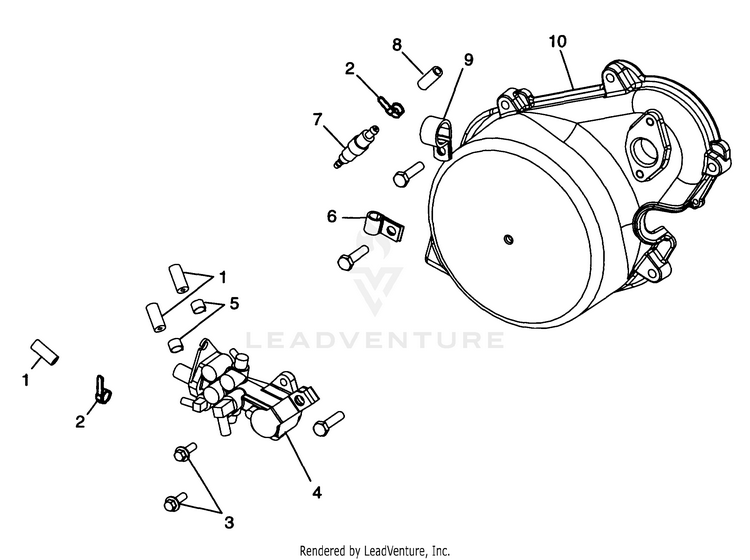 8
10
2
9
7
6
1
5
LEADVENTURE
1
2
4
3
Rendered by LeadVenture, Inc.