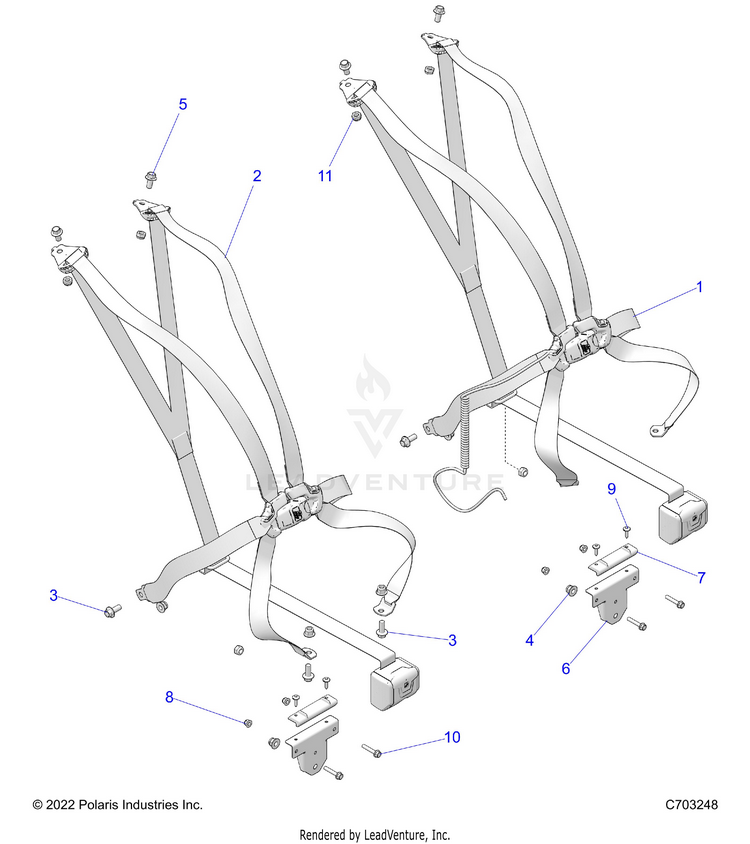 5
2
11
1
LEADVENTURE
9
7
3
3
4
6
8
10
© 2022 Polaris Industries Inc.
C703248
Rendered by LeadVenture, Inc.