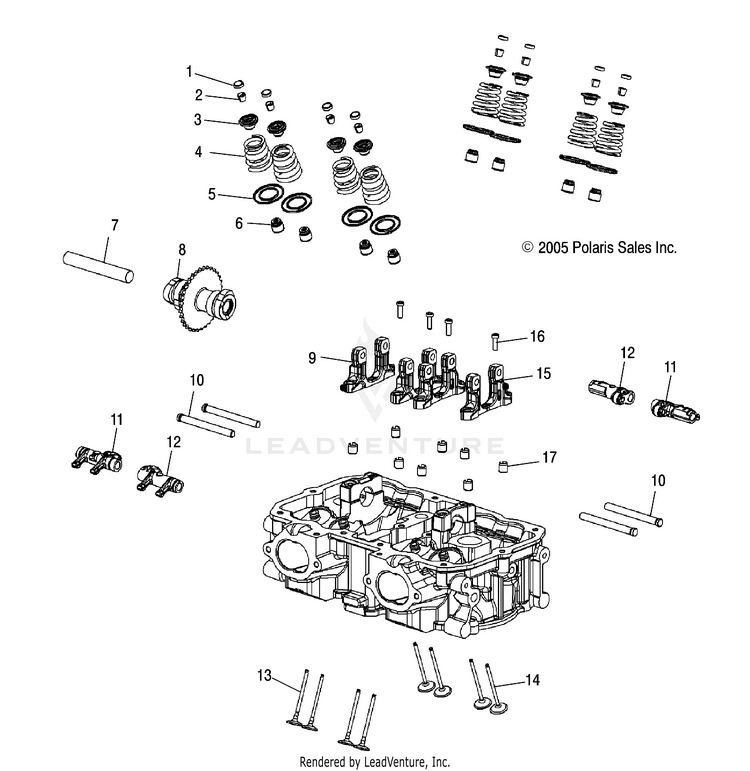 1
2
3
4
5
6
7
8
© 2005 Polaris Sales Inc.
16
9
15
12
11
10
11
12
LEADVENTURE
17
10
13
14
Rendered by LeadVenture, Inc.