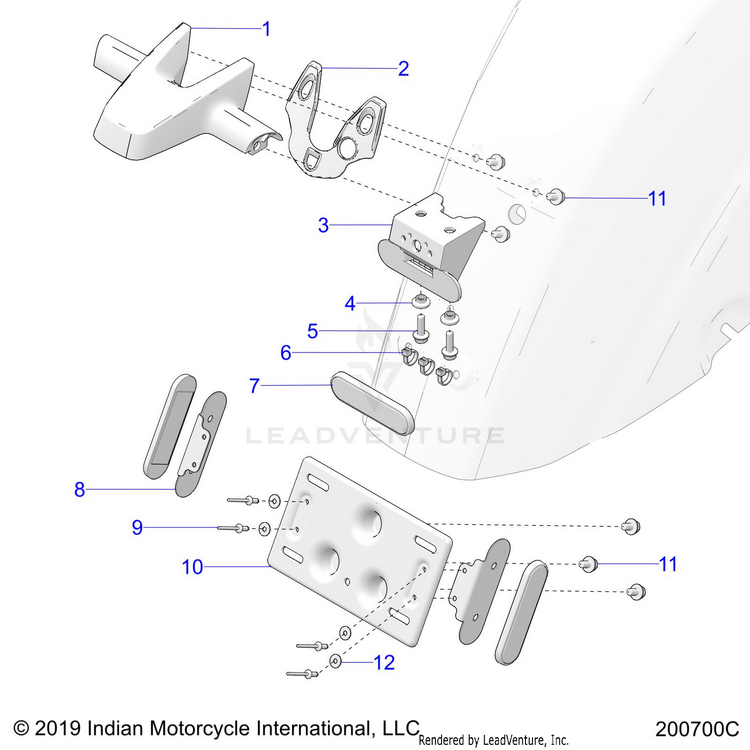 1
2
11
3
4
5
6
7
LEADVENTURE
8
9
10
11
12

© 2019 Indian Motorcycle International, LLC Rendered by LeadVenture, Inc. 200700C