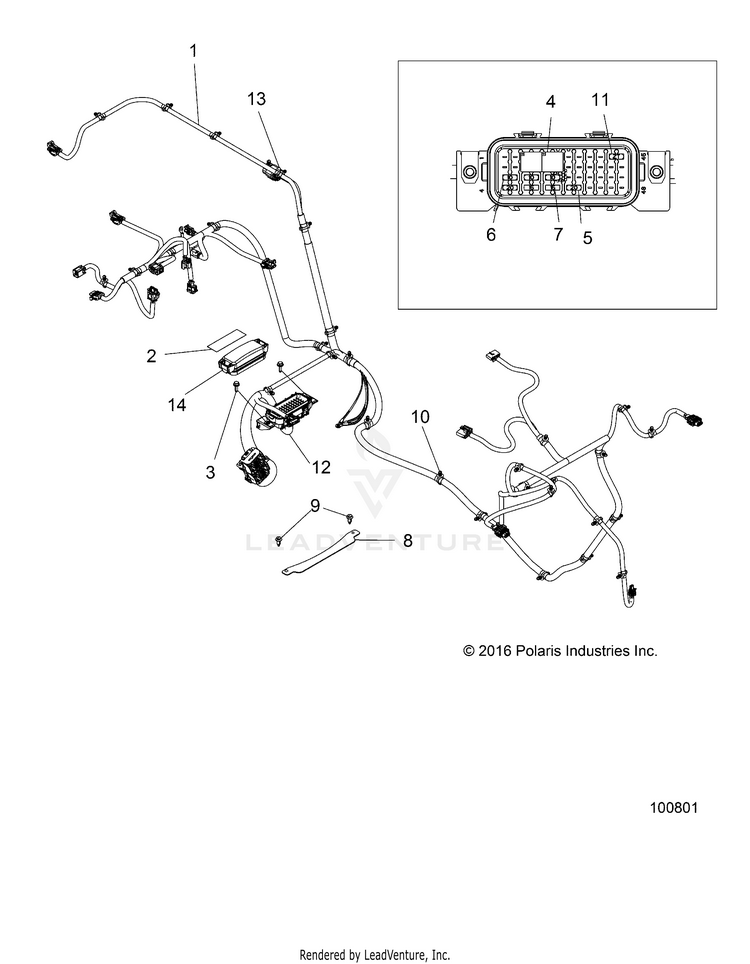 1
13
4
11
6
7
5
2
14
3
12
10
9
8
LEADVENTURE
© 2016 Polaris Industries Inc.
100801
Rendered by LeadVenture, Inc.