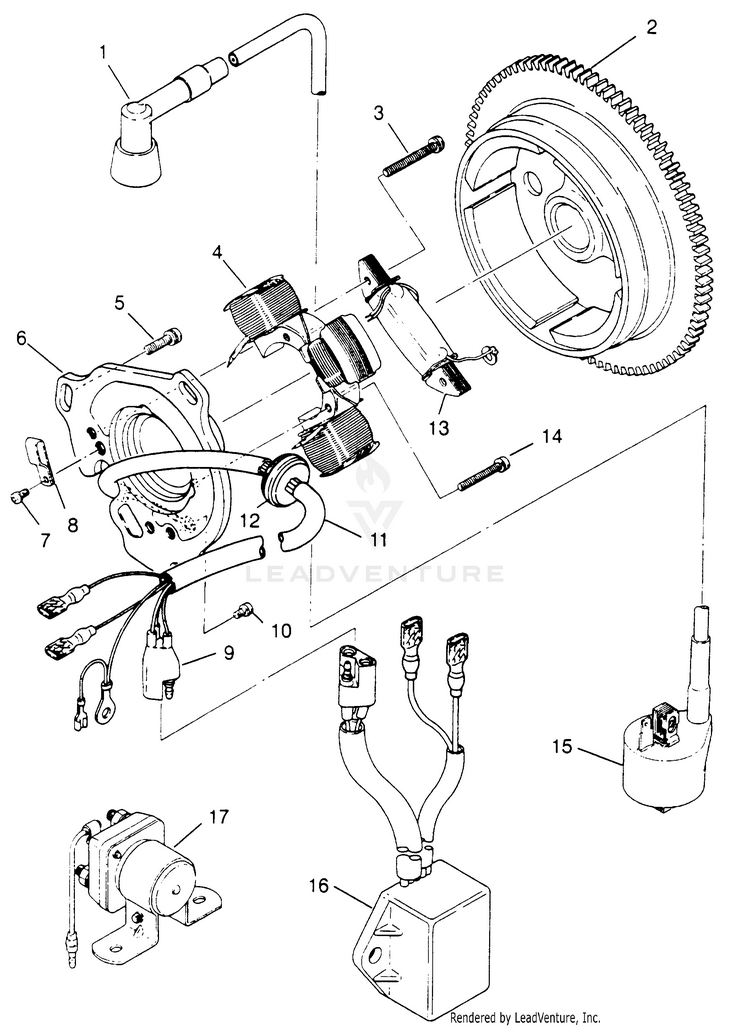 1
2
3
4
5
6
13
14
8
7
12
11
LEADVENTURE
10
9
15
17
16
Rendered by LeadVenture, Inc.