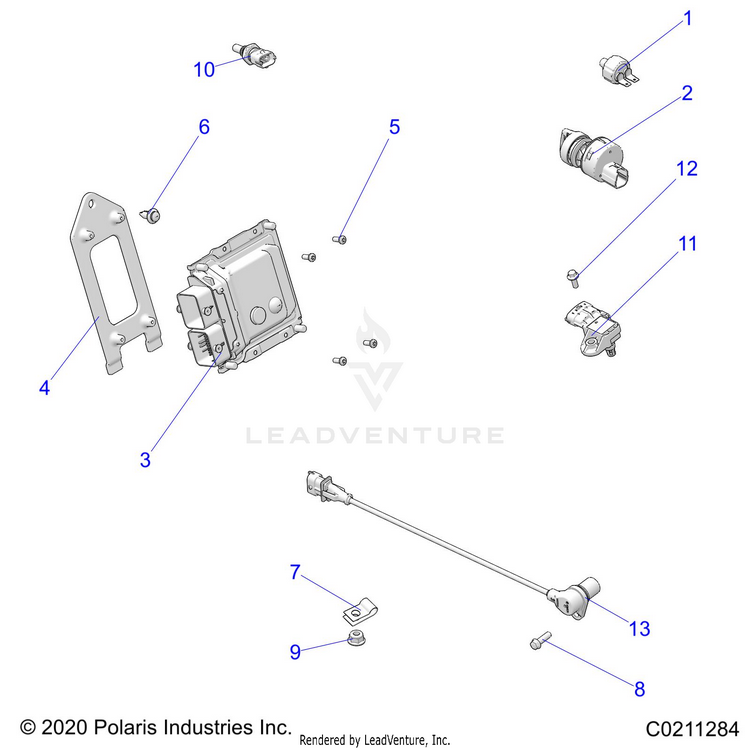 1
10
2
6
5
12
11
4
3
LEADVENTURE
7
13
9
8
© 2020 Polaris Industries Inc. Rendered by LeadVenture, Inc. C0211284