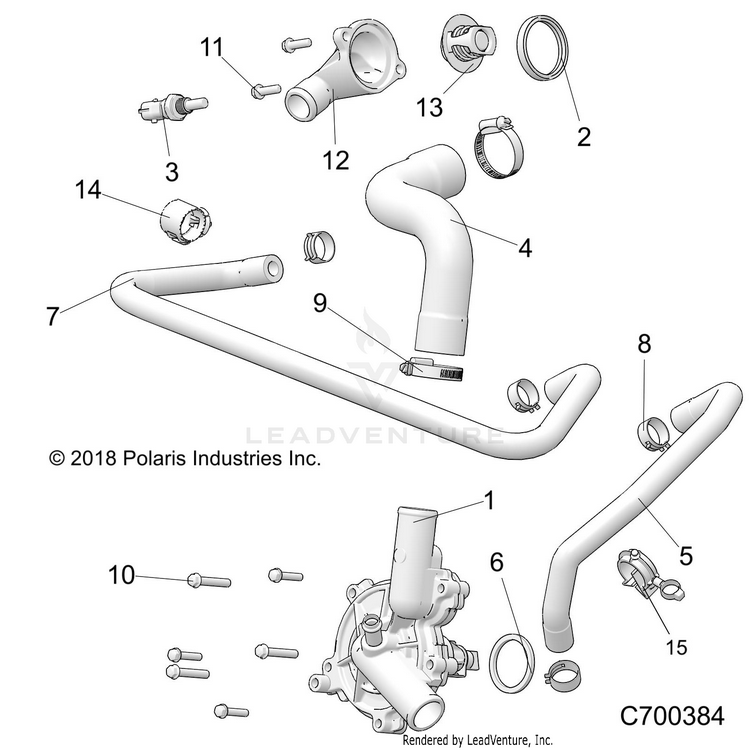 11
13
2
3
12
14
4
7
9
8
LEADVENTURE
© 2018 Polaris Industries Inc.
1
5
10
6
15
C700384
Rendered by LeadVenture, Inc.