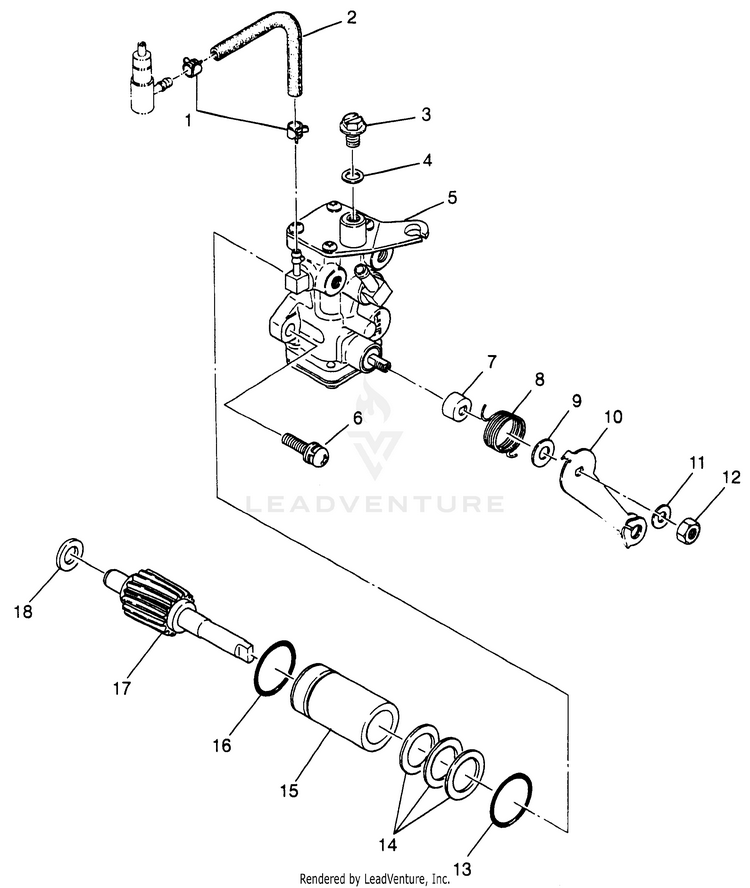 2
1
3
4
5
7
8
9
10
6
11
12
LEADVENTURE
18
17
16
15
14
13
Rendered by LeadVenture, Inc.