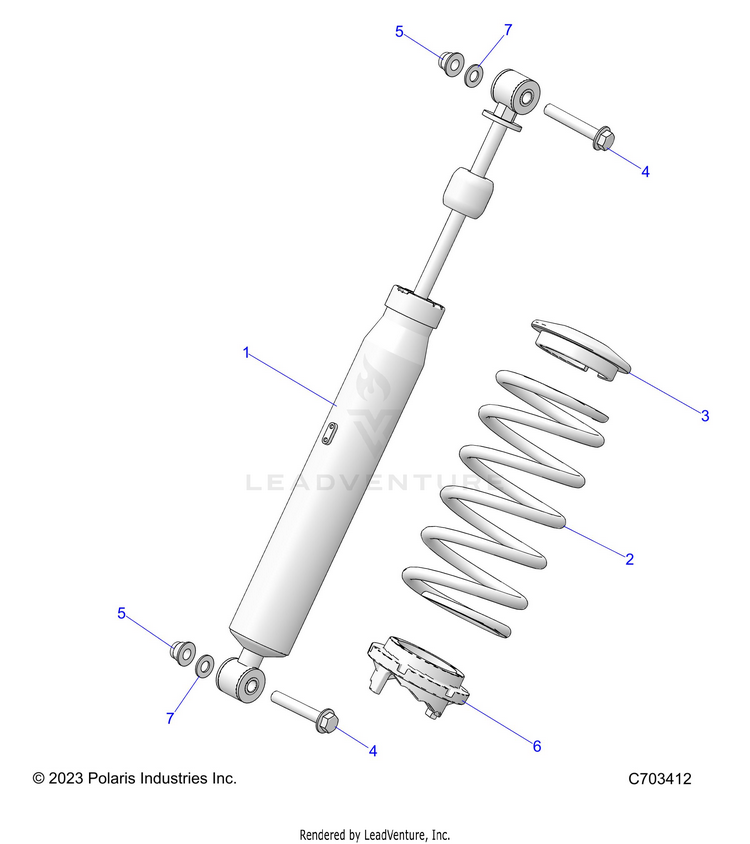 5
7
4
1
3
LEADVENTURE
2
5
7
4
6
© 2023 Polaris Industries Inc.
C703412
Rendered by LeadVenture, Inc.