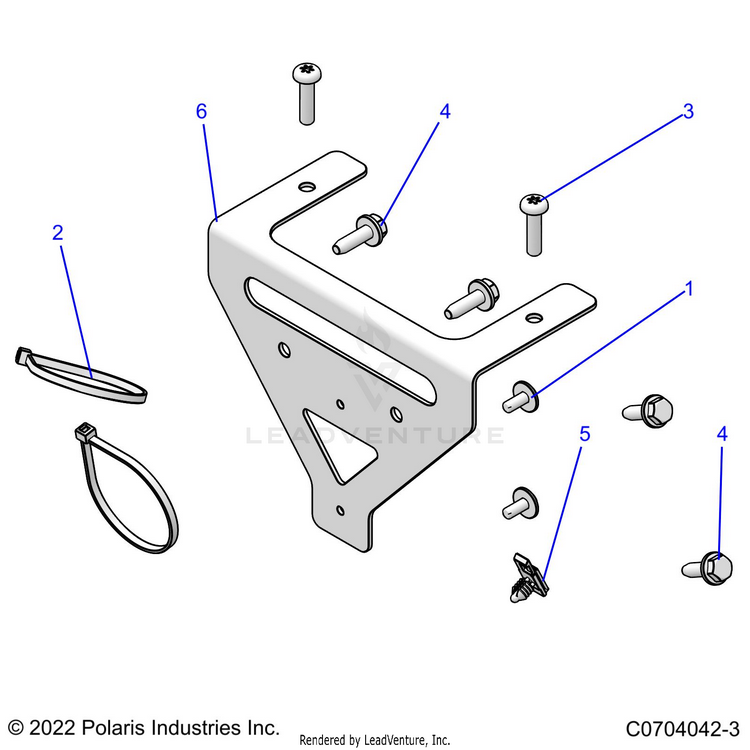 6
4
3
2
1
LEADVENTURE
5
4

© 2022 Polaris Industries Inc.
Rendered by LeadVenture, Inc.
C0704042-3