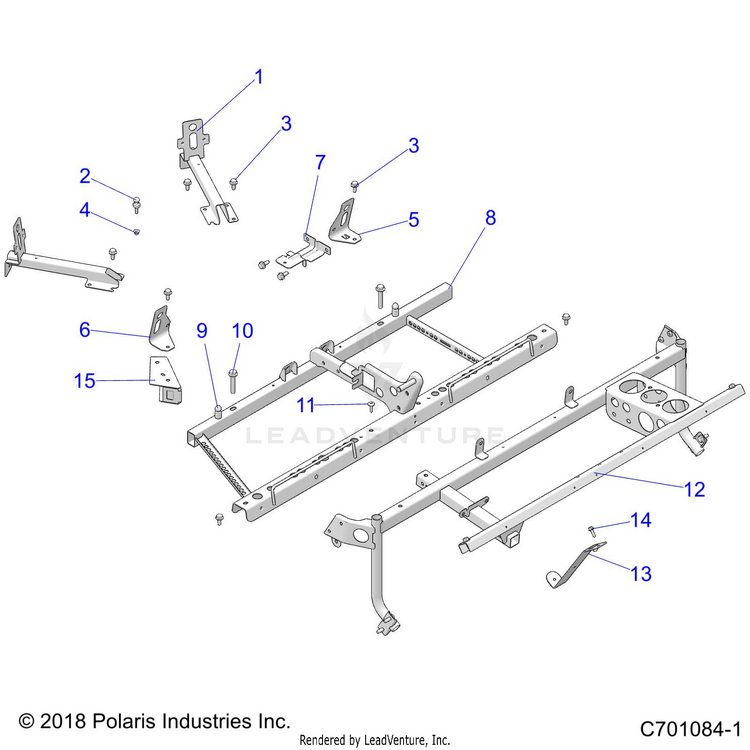 1
3
3
2
7
4
5
8
6
9
10
15
11
LEADVENTURE
12
14
13
© 2018 Polaris Industries Inc.
Rendered by LeadVenture, Inc.
C701084-1