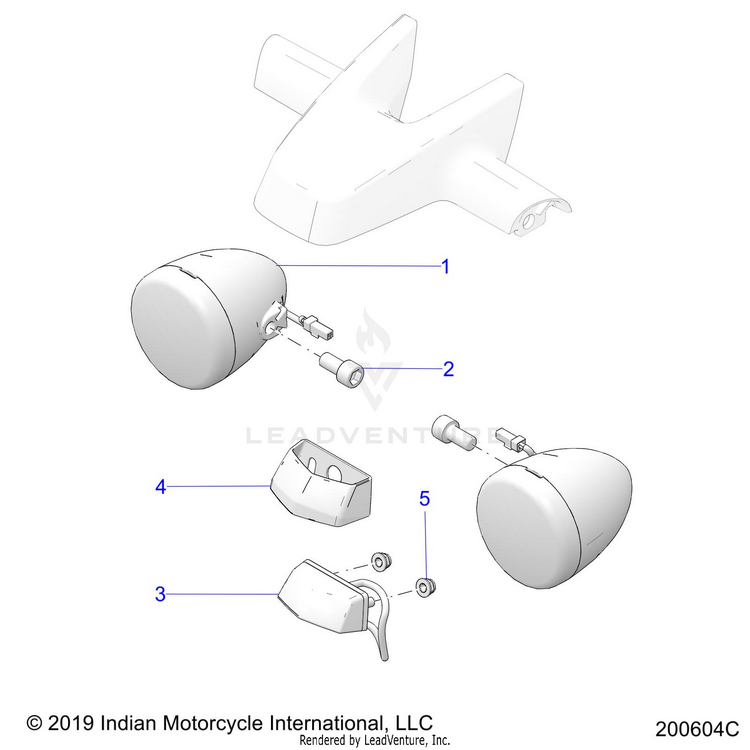 1
2
LEADVENTURE
4
5
3
© 2019 Indian Motorcycle International, LLC
Rendered by LeadVenture, Inc.
200604C