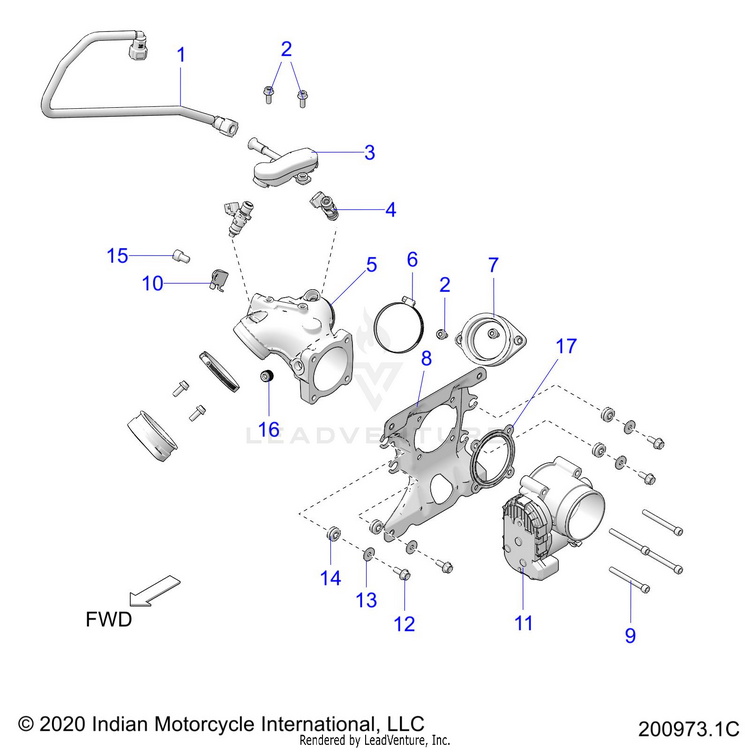 1
2
3
4
15
10
5
6
2
7
17
8
16
LEADVENTURE
14
13
12
11
9
FWD

© 2020 Indian Motorcycle International, LLC
Rendered by LeadVenture, Inc.
200973.1C