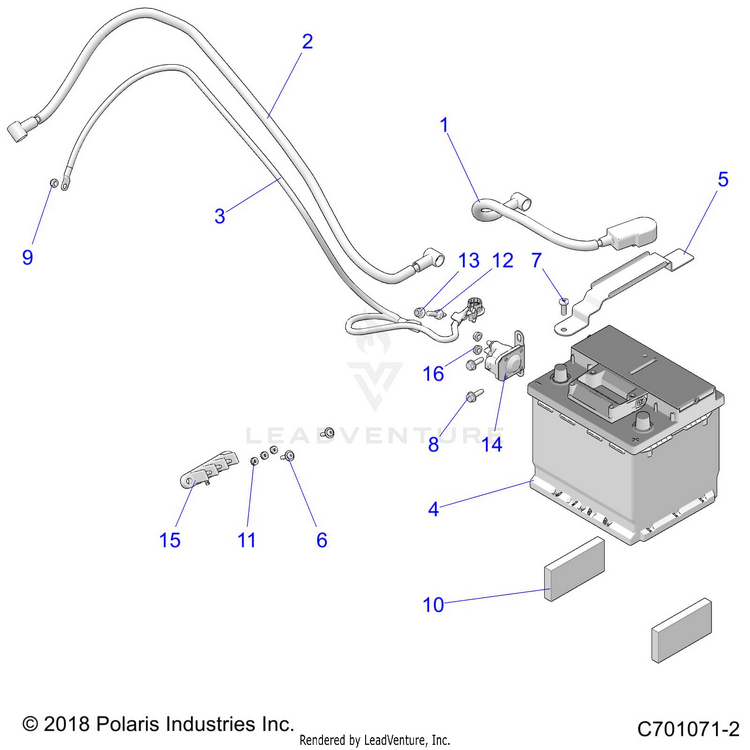 2
1
5
3
9
13
12
7
16
8
14
LEADVENTURE
4
15
11
6
10
© 2018 Polaris Industries Inc.
Rendered by LeadVenture, Inc.
C701071-2