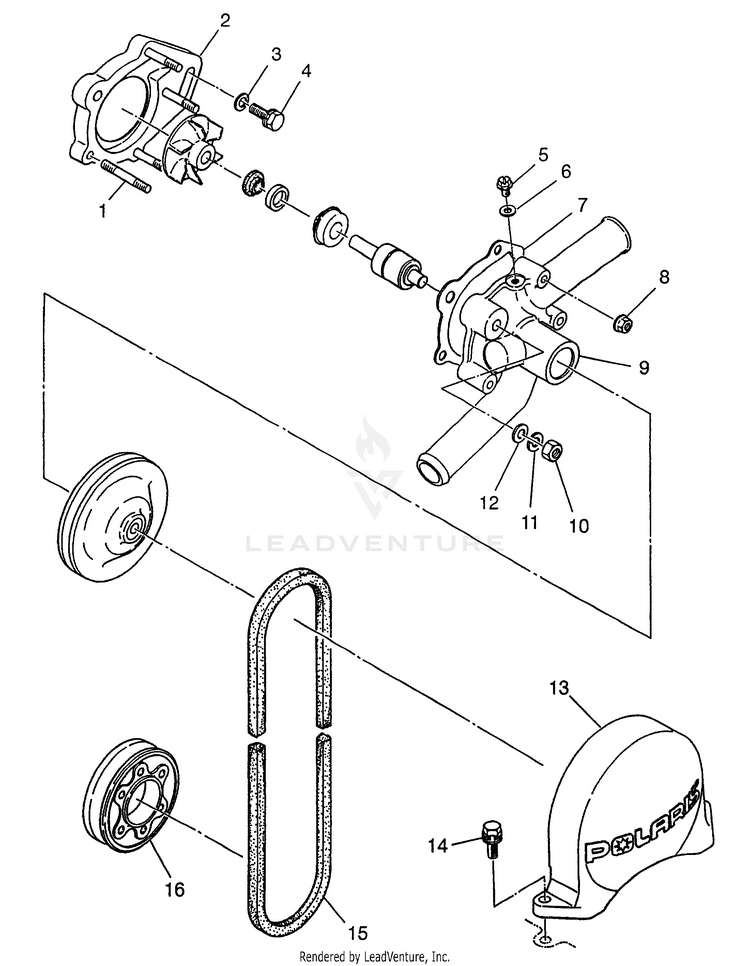 2
3
4
1
5
6
7
8
9
12
11
10
LEADVENTURE
13
POLARIS
14
16
15
Rendered by LeadVenture, Inc.