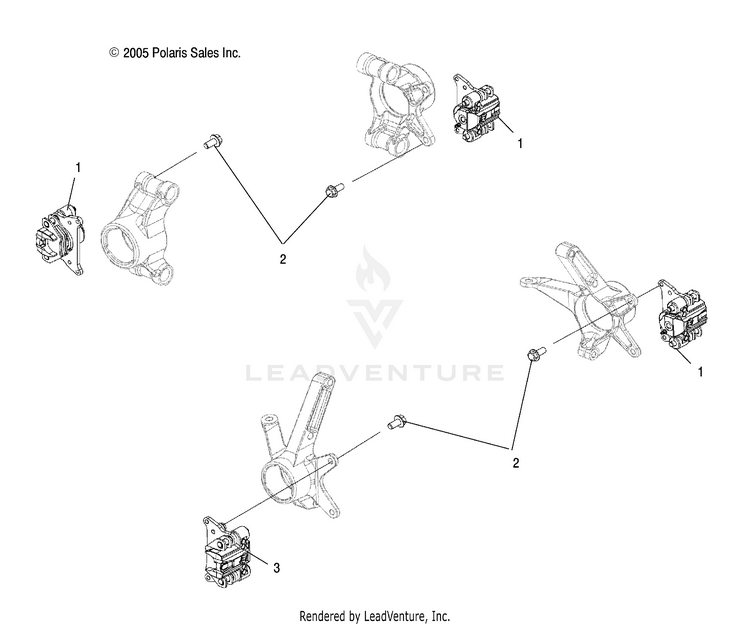 © 2005 Polaris Sales Inc.

1

1

2

LEADVENTURE

1

2

3

Rendered by LeadVenture, Inc.