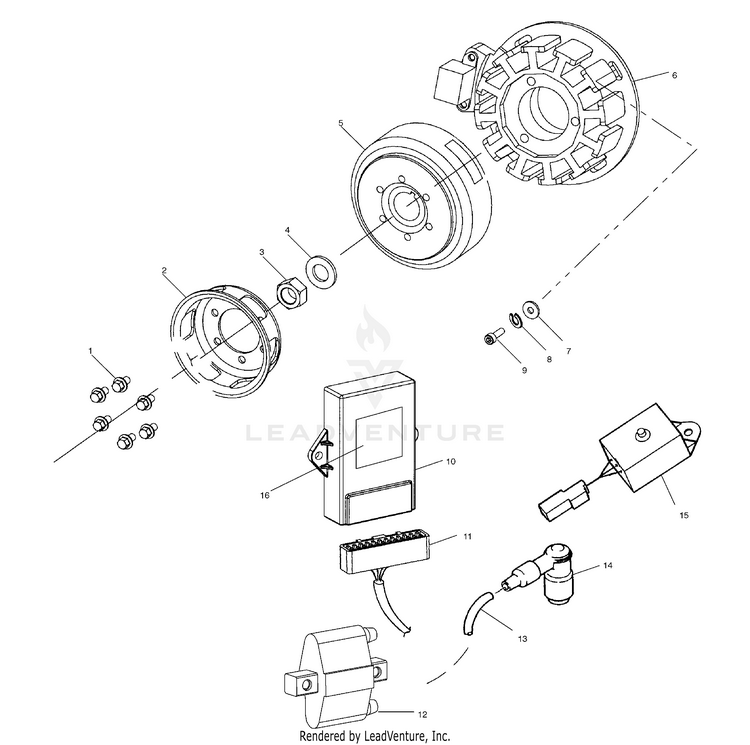 6
5
4
3
2
1
7
8
9
LEADVENTURE
10
16
15
11
14
13
12
Rendered by LeadVenture, Inc.