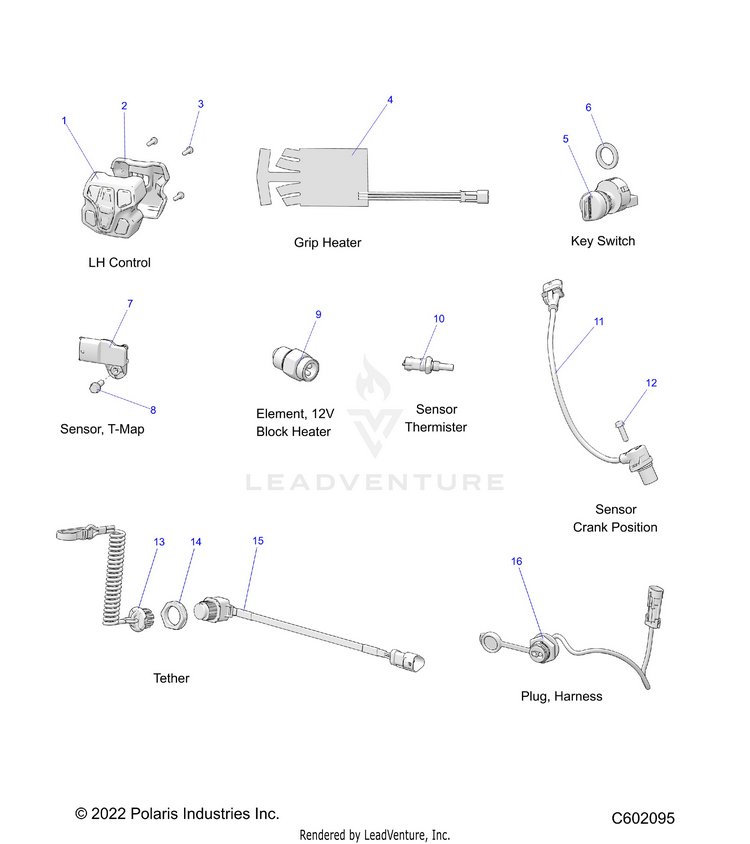 1
2
3
LH Control

4
Grip Heater

6
5
Key Switch

7
8
Sensor, T-Map

9
Element, 12V
Block Heater

10
Sensor
Thermister

11
12
Sensor
Crank Position

LEADVENTURE

13
14
15
Tether

16
Plug, Harness

© 2022 Polaris Industries Inc.
C602095
Rendered by LeadVenture, Inc.