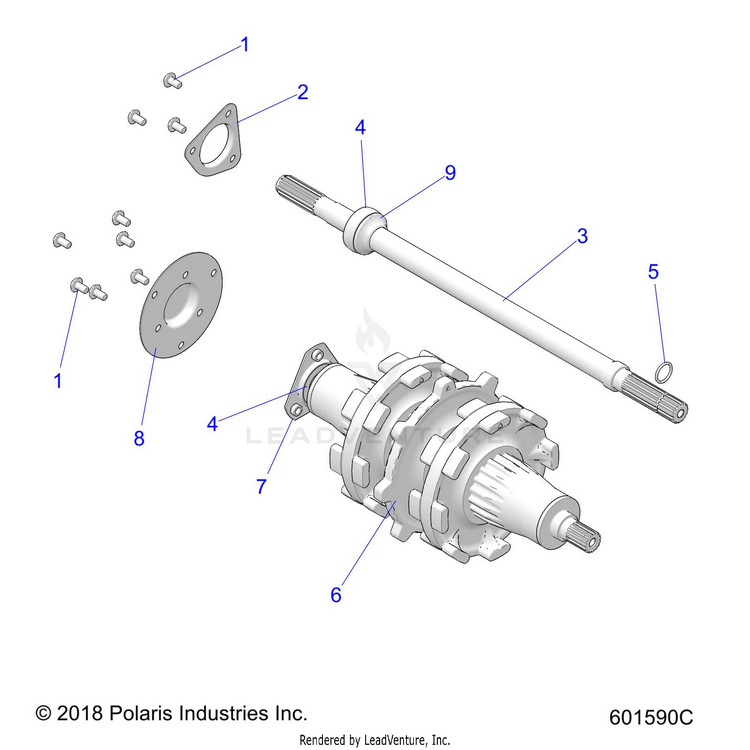 1
2
4
9
3
5
1
8
4
7
6
LEADVENTURE

© 2018 Polaris Industries Inc.
601590C
Rendered by LeadVenture, Inc.