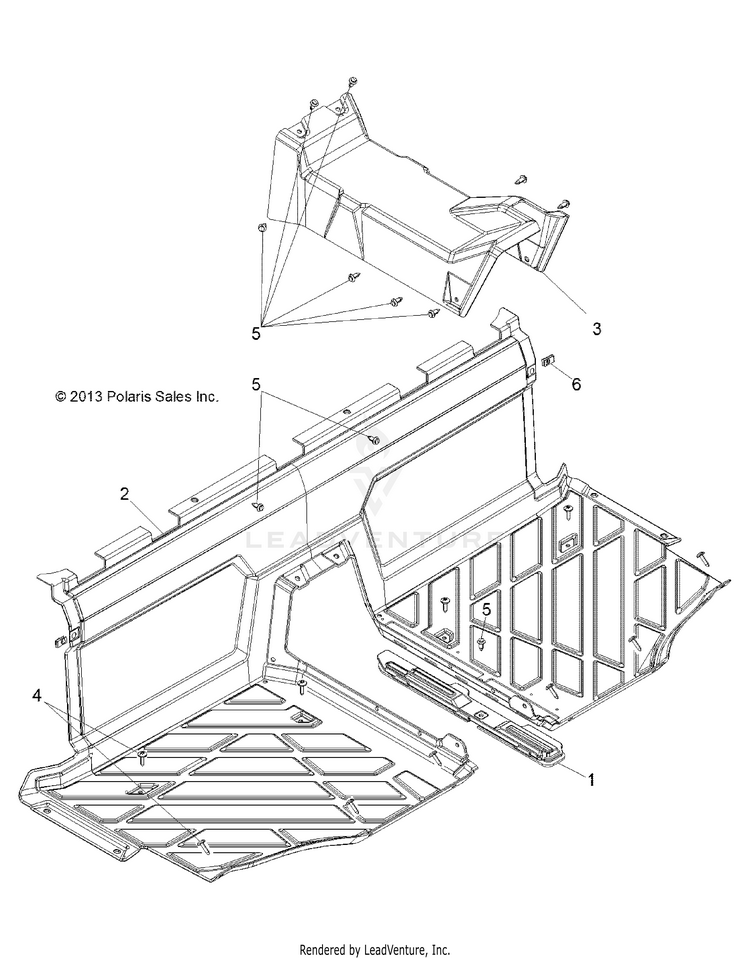 5

3

© 2013 Polaris Sales Inc.

5

6

2

LEADVENTURE

5

4

1

Rendered by LeadVenture, Inc.