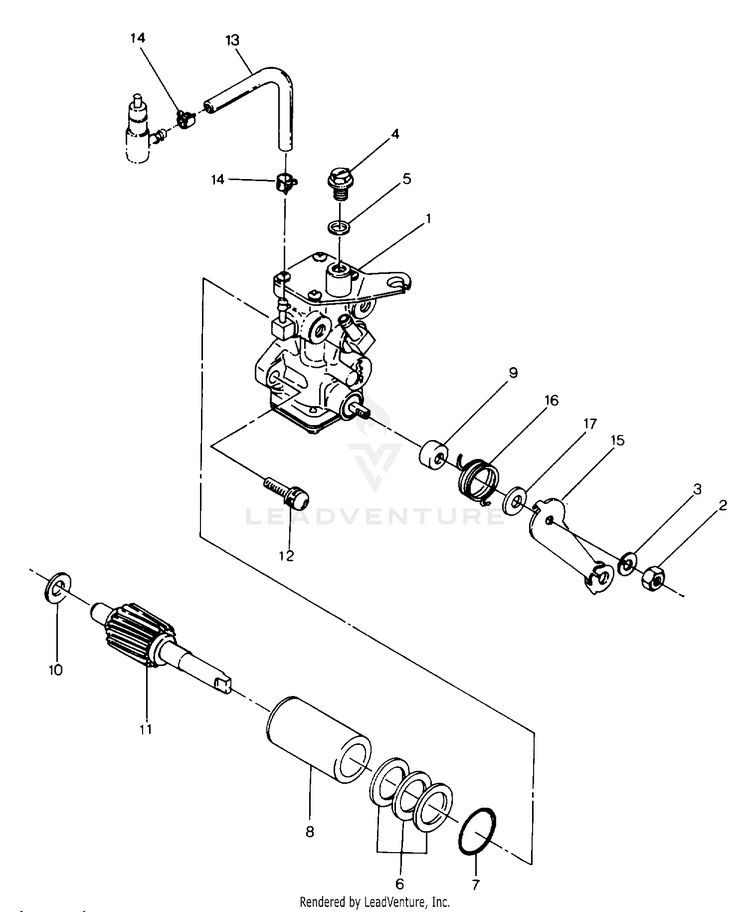 14
13
4
14
5
1
9
16
17
15
3
2
LEADVENTURE
12
10
11
8
6
7
Rendered by LeadVenture, Inc.