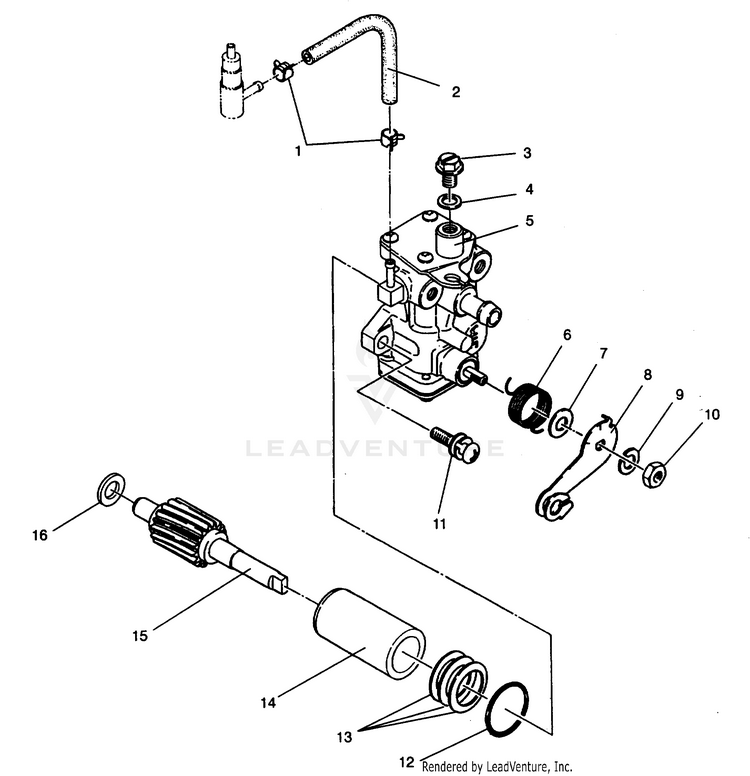 2
1
3
4
5
6
7
8
9
10
LEADVENTURE
11
16
15
14
13
12
Rendered by LeadVenture, Inc.