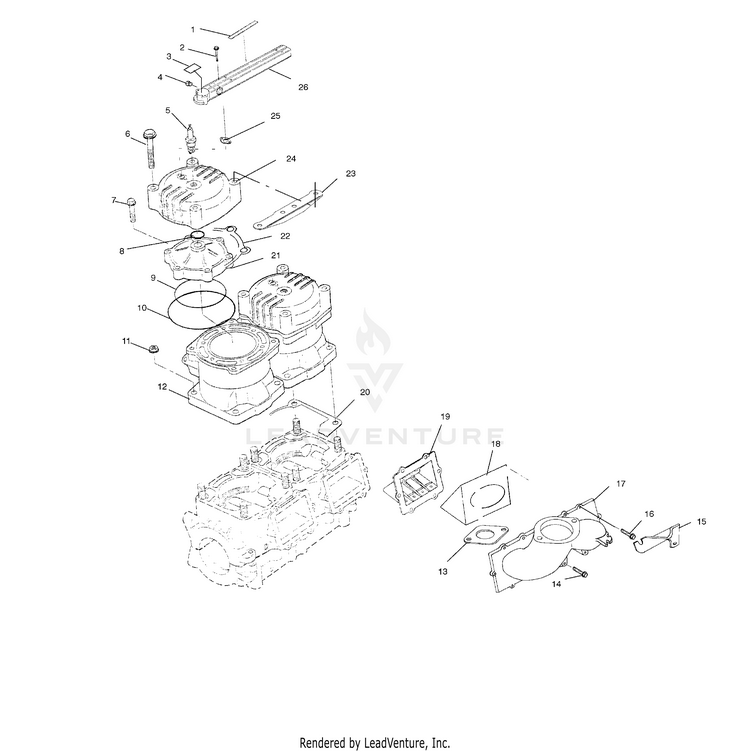 1
2
3
4
26
5
25
6
24
23
7
22
8
21
9
10
11
12
20
LEADVENTURE
19
18
17
16
15
13
14

Rendered by LeadVenture, Inc.