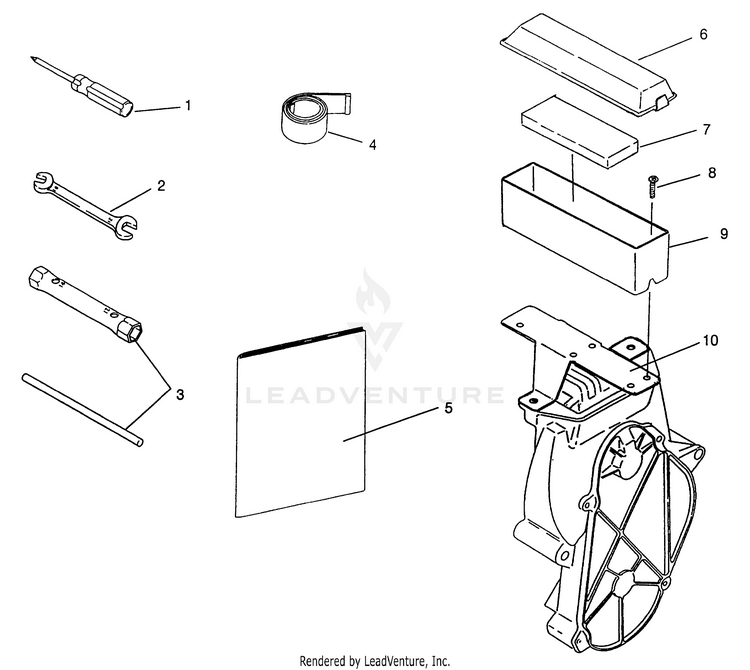 1
2
3
4
5
6
7
8
9
10
LEADVENTURE
Rendered by LeadVenture, Inc.