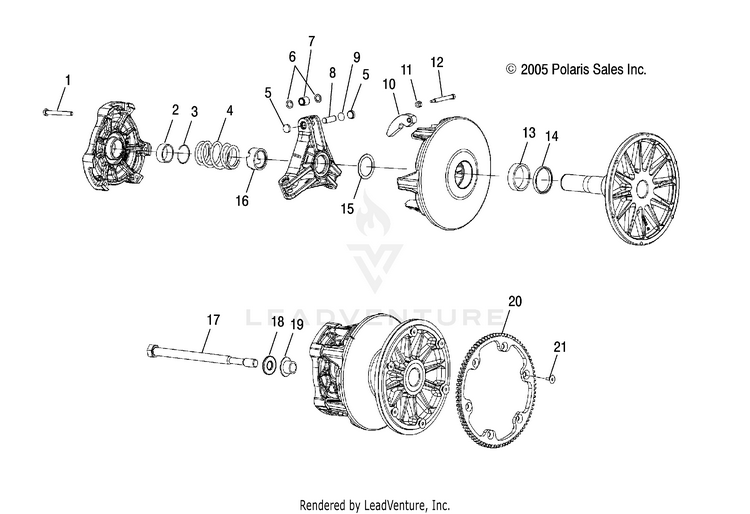 © 2005 Polaris Sales Inc.

1
2
3
4
5
6
7
8
9
5
10
11
12
13
14
15
16

LEADVENTURE

17
18
19
20
21

Rendered by LeadVenture, Inc.