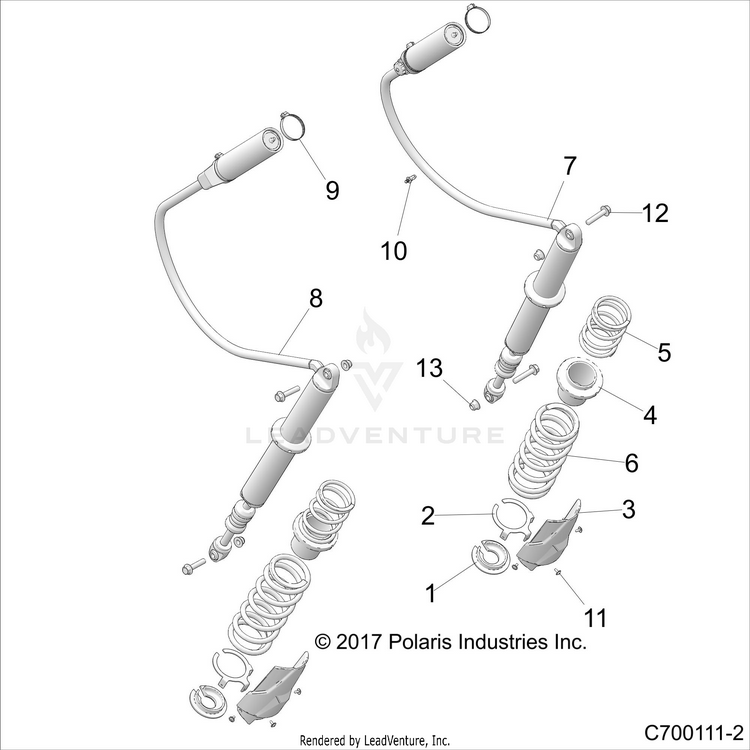 9
7
12
10
8
5
13
4
LEADVENTURE
6
2
3
1
11
© 2017 Polaris Industries Inc.
Rendered by LeadVenture, Inc.
C700111-2