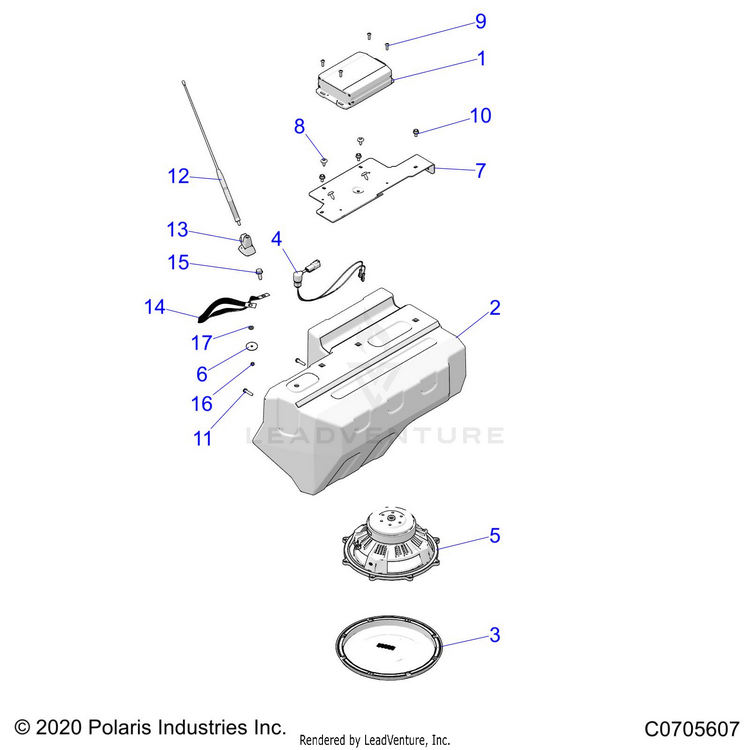 9
1
10
8
7
12
13
4
15
14
2
17
6
16
11
LEADVENTURE
5
3
© 2020 Polaris Industries Inc. Rendered by LeadVenture, Inc. C0705607