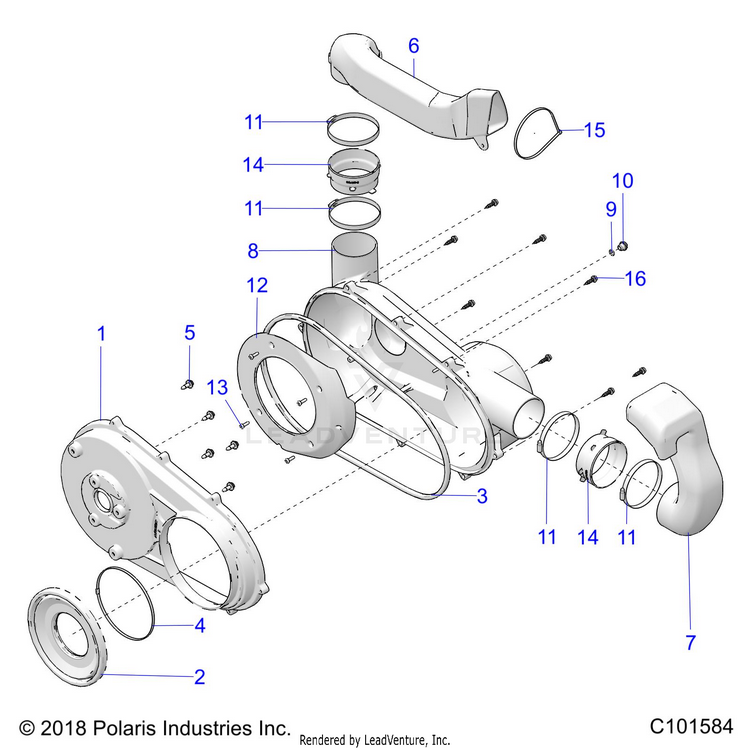 6
11
15
14
10
11
9
8
16
12
1
5
13
LEADVENTURE
3
11
14
11
4
7
2
© 2018 Polaris Industries Inc.
Rendered by LeadVenture, Inc.
C101584