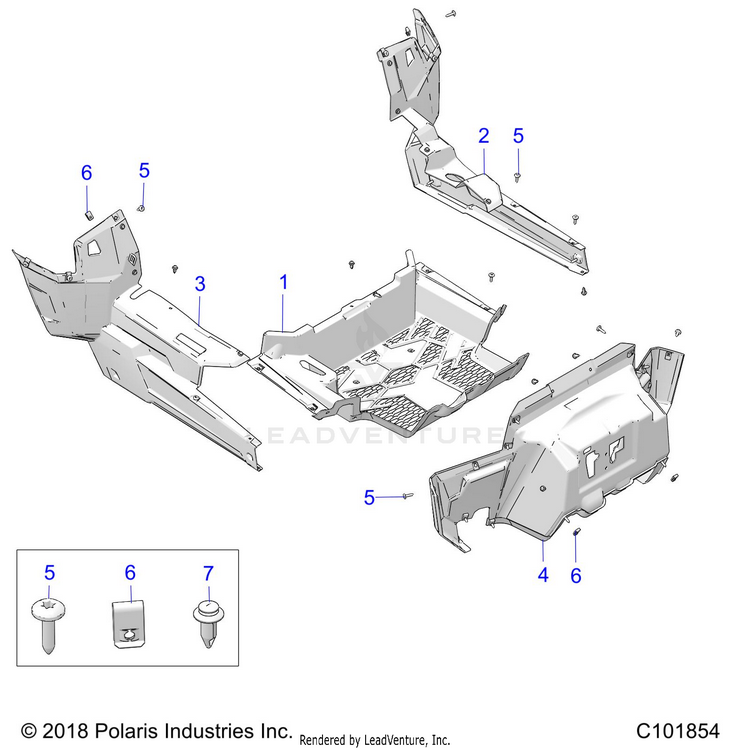 2
5
6
5
3
1
LEADVENTURE
5
4
6
5
6
7
© 2018 Polaris Industries Inc. Rendered by LeadVenture, Inc.
C101854