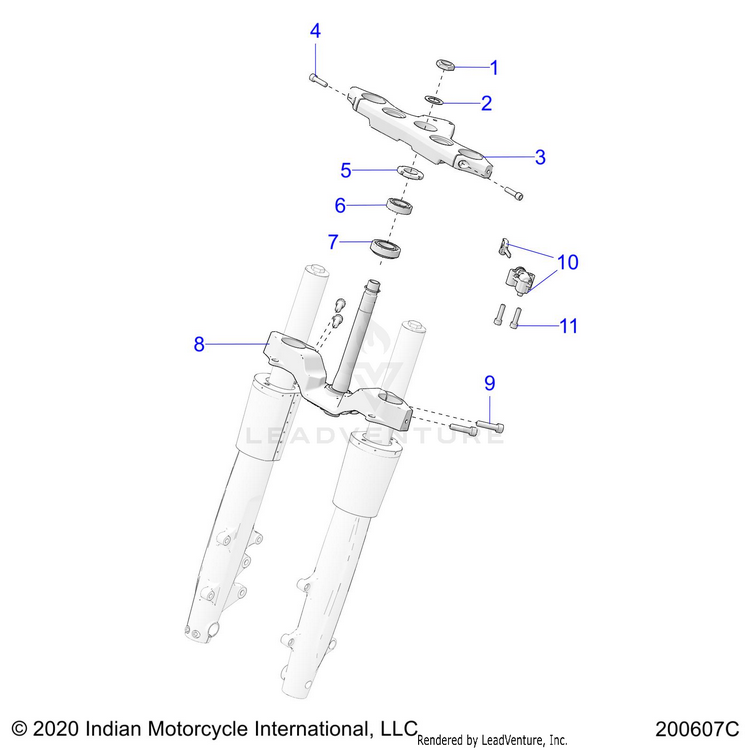 4
1
2
3
5
6
7
10
11
8
9
LEADVENTURE
© 2020 Indian Motorcycle International, LLC Rendered by LeadVenture, Inc. 200607C