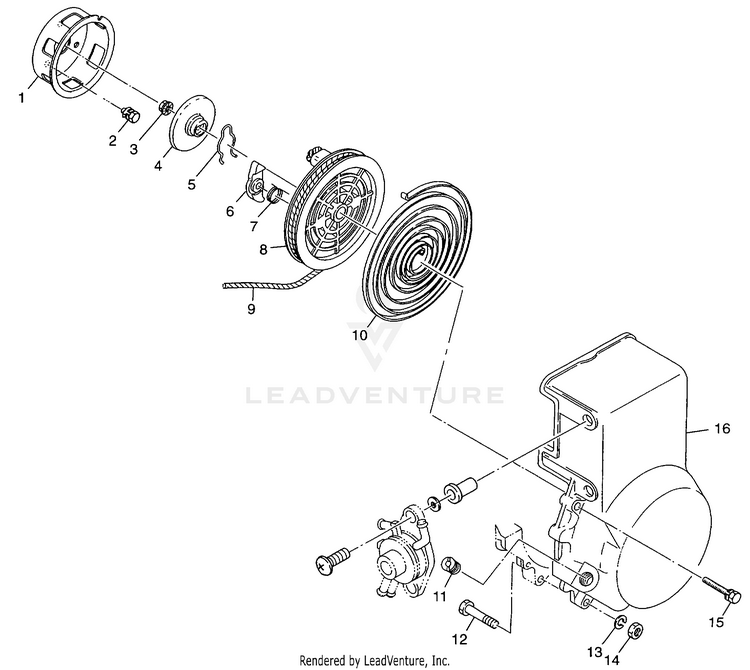 1
2
3
4
5
6
7
8
9
10
LEADVENTURE
16
11
12
13
14
15
Rendered by LeadVenture, Inc.