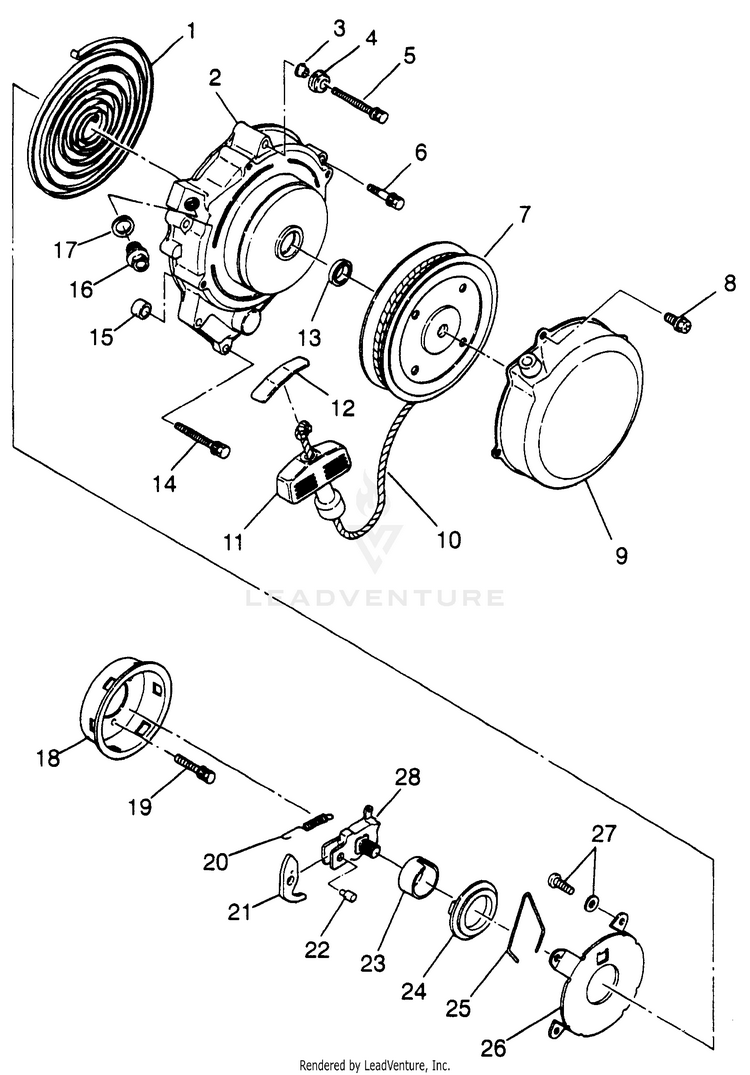 1
2
3
4
5
6
7
8
17
16
15
13
12
14
11
10
9
LEADVENTURE
18
19
28
20
21
22
23
24
25
27
26
Rendered by LeadVenture, Inc.