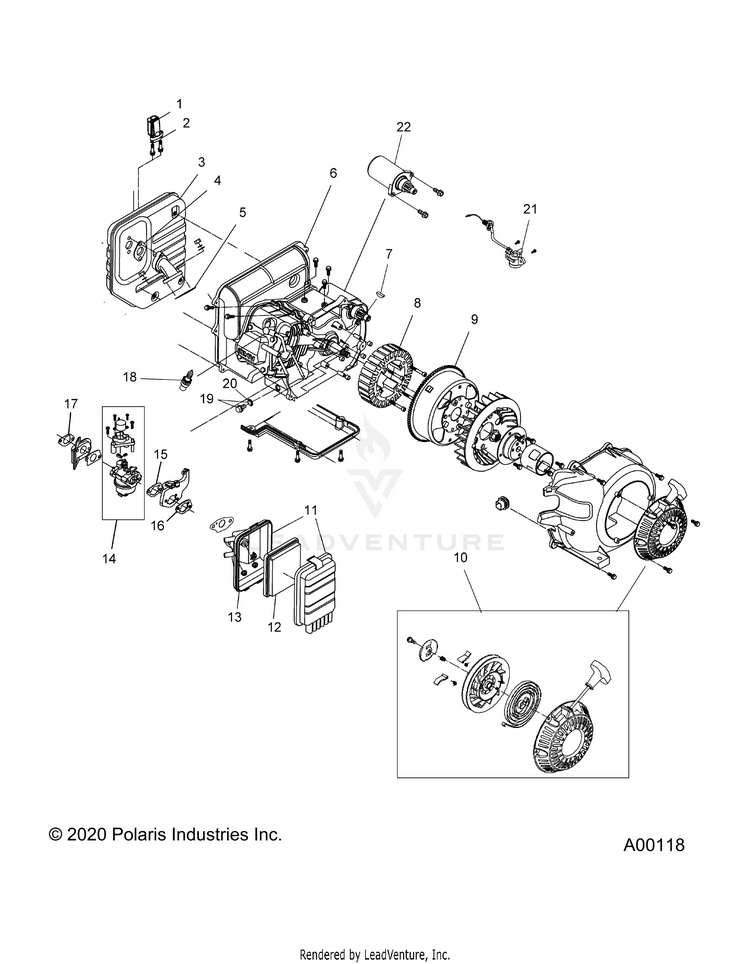 1
2
3
4
5
6
22
21
7
8
9
18
20
19
17
15
16
14
11
13
12
10

LEADVENTURE

© 2020 Polaris Industries Inc.

A00118

Rendered by LeadVenture, Inc.