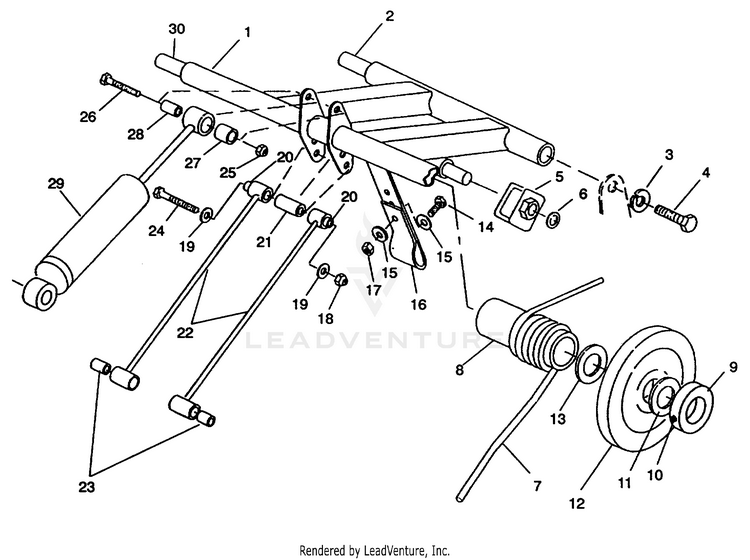 30
1
2
26
28
27
25
20
3
4
5
6
29
24
19
21
20
14
15
15
17
16
19
18
22
LEADVENTURE
8
13
9
23
7
12
11
10
Rendered by LeadVenture, Inc.