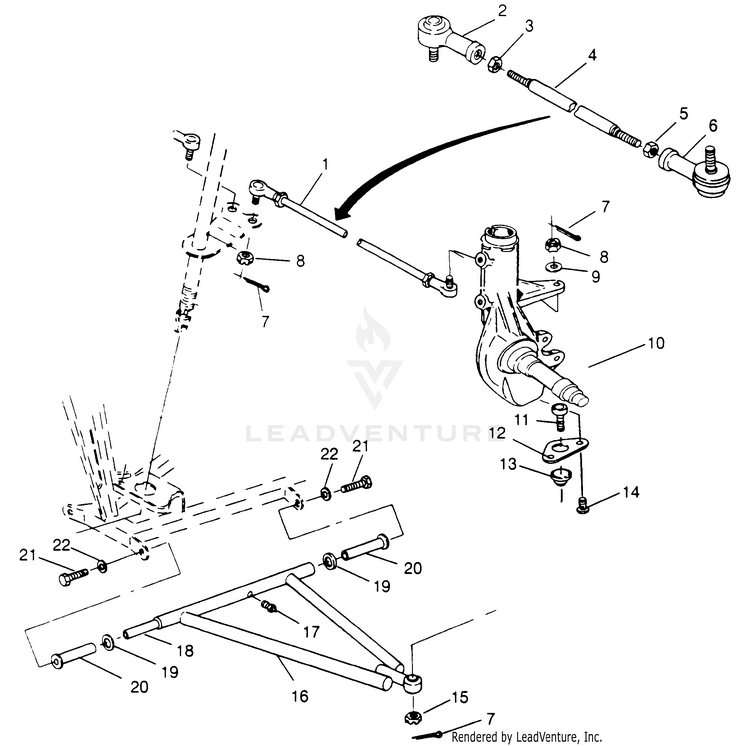 2
3
4
5
6
1
7
8
9
8
7
10
LEADVENTURE
11
12
13
14
22
21
21
22
20
19
17
18
19
20
16
15
7
Rendered by LeadVenture, Inc.