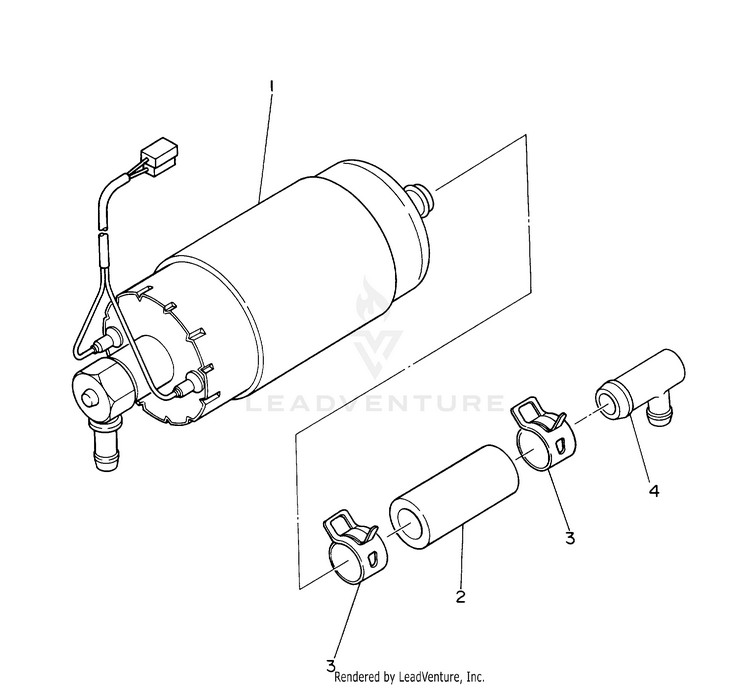 1

LEADVENTURE

4

3

2

3

Rendered by LeadVenture, Inc.