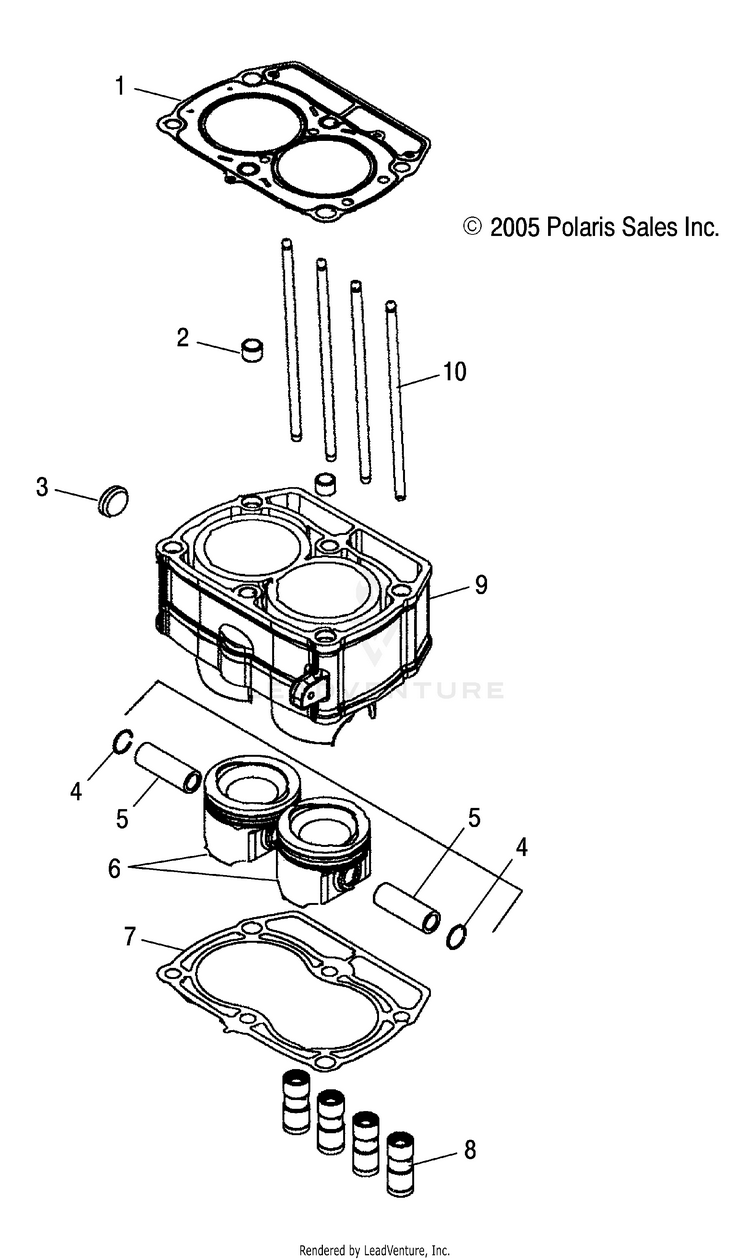 1

© 2005 Polaris Sales Inc.

2

10

3

9

VENTURE

4

5

6

5

4

7

8

Rendered by LeadVenture, Inc.