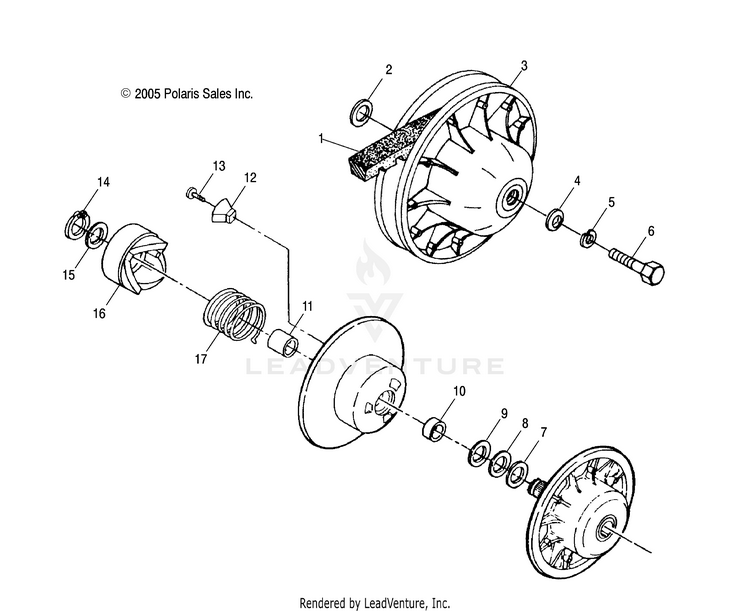 © 2005 Polaris Sales Inc.

2
3
1
13
12
14
4
5
6
15
16
11
17
LEADVENTURE
10
9
8
7

Rendered by LeadVenture, Inc.