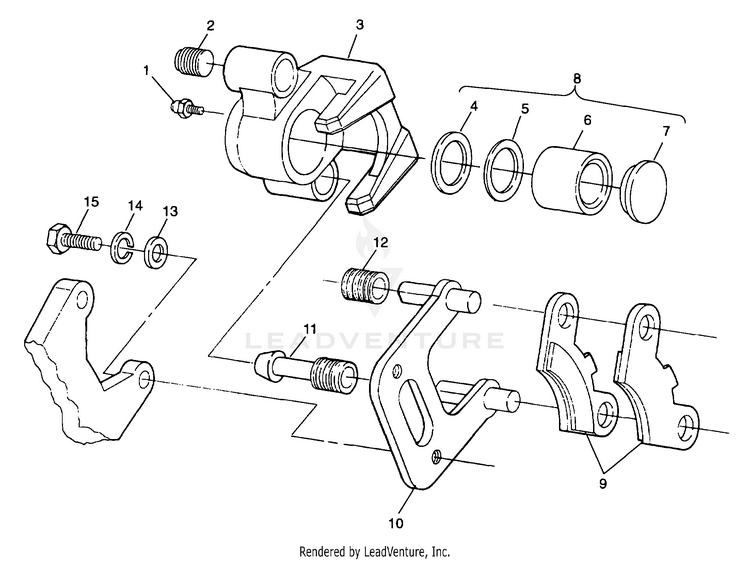 2
3
1
8
4
5
6
7
15
14
13
12
LEADVENTURE
11
9
10
Rendered by LeadVenture, Inc.