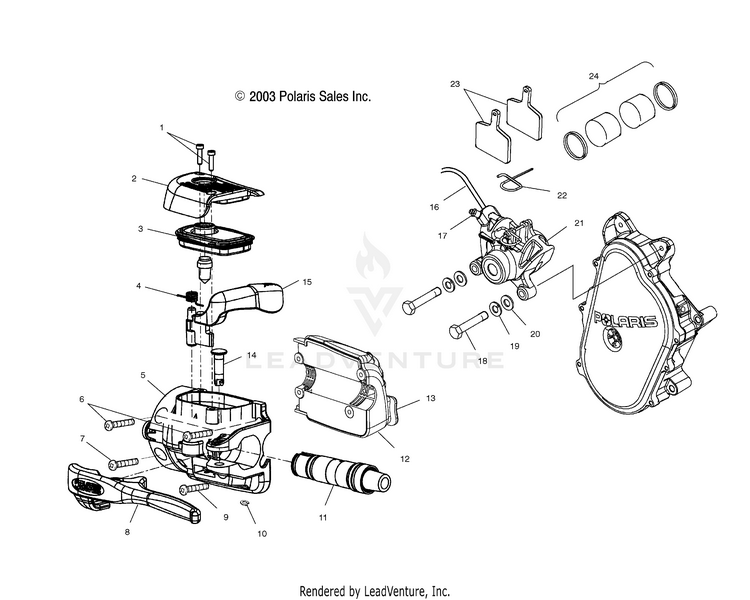 © 2003 Polaris Sales Inc.

1
2
3
4
15
14
5
6
7
8
9
10
11
12
13
23
24
22
16
17
21
18
19
20
POLARIS
LEADVENTURE

Rendered by LeadVenture, Inc.