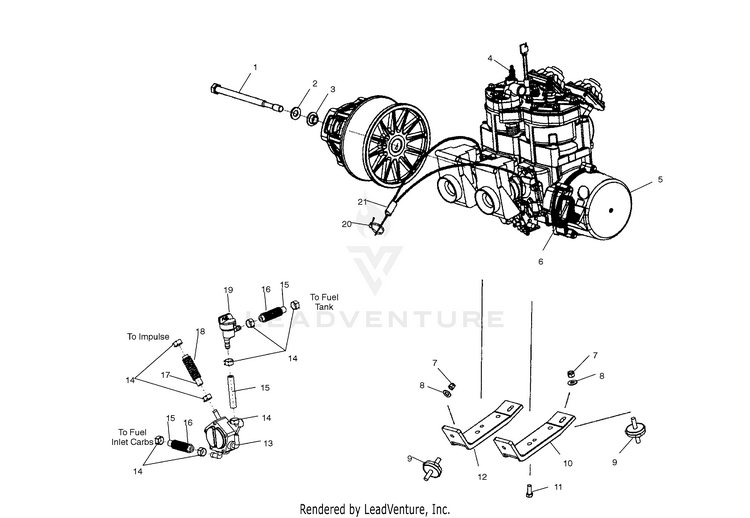 1
2
3
4
5
21
20
6
LEADVENTURE
19
16
15
To Fuel Tank
To Impulse
18
14
14
17
15
15
16
14
To Fuel Inlet Carbs
13
14
7
8
7
8
9
12
10
9
11
Rendered by LeadVenture, Inc.