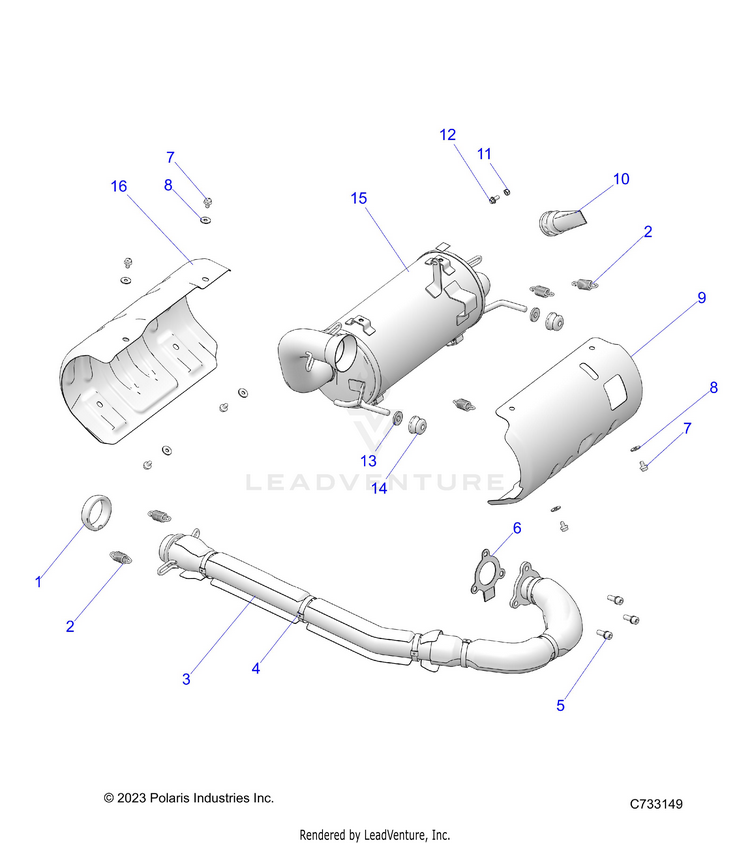 12
11
7
10
16
8
15
2
9
8
7
13
14
LEADVENTURE
6
1
2
3
4
5
© 2023 Polaris Industries Inc.
C733149
Rendered by LeadVenture, Inc.