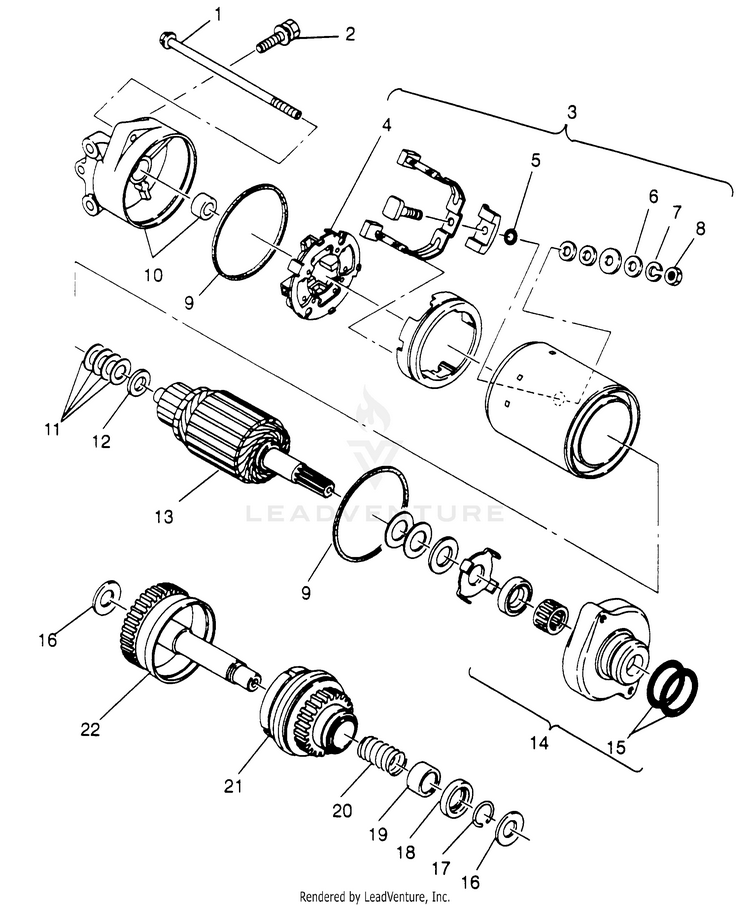 1
2
3
4
5
6
7
8
10
9
11
12
13
LEADVENTURE
9
16
22
21
20
19
18
17
16
14
15

Rendered by LeadVenture, Inc.