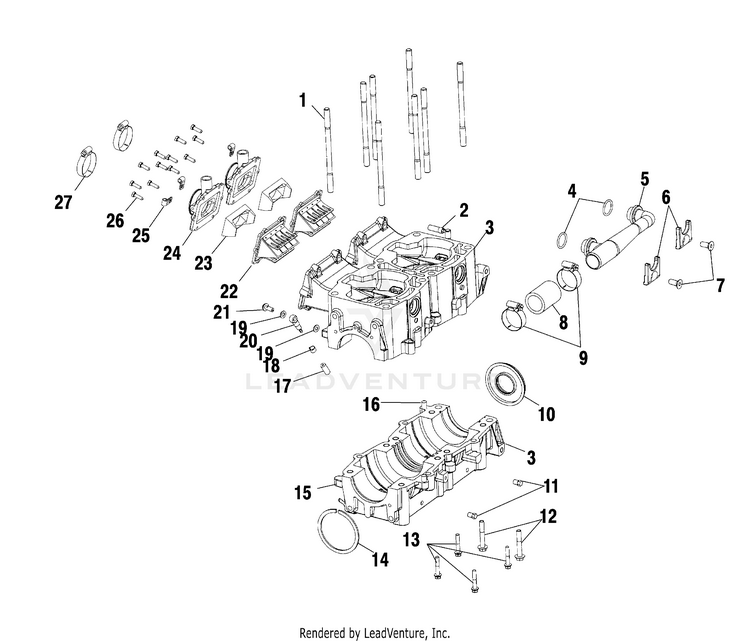 1
27
26
25
24
23
22
2
3
4
5
6
7
8
9
21
19
20
19
18
17
LEADVENTURE
16
10
3
15
11
12
13
14
Rendered by LeadVenture, Inc.