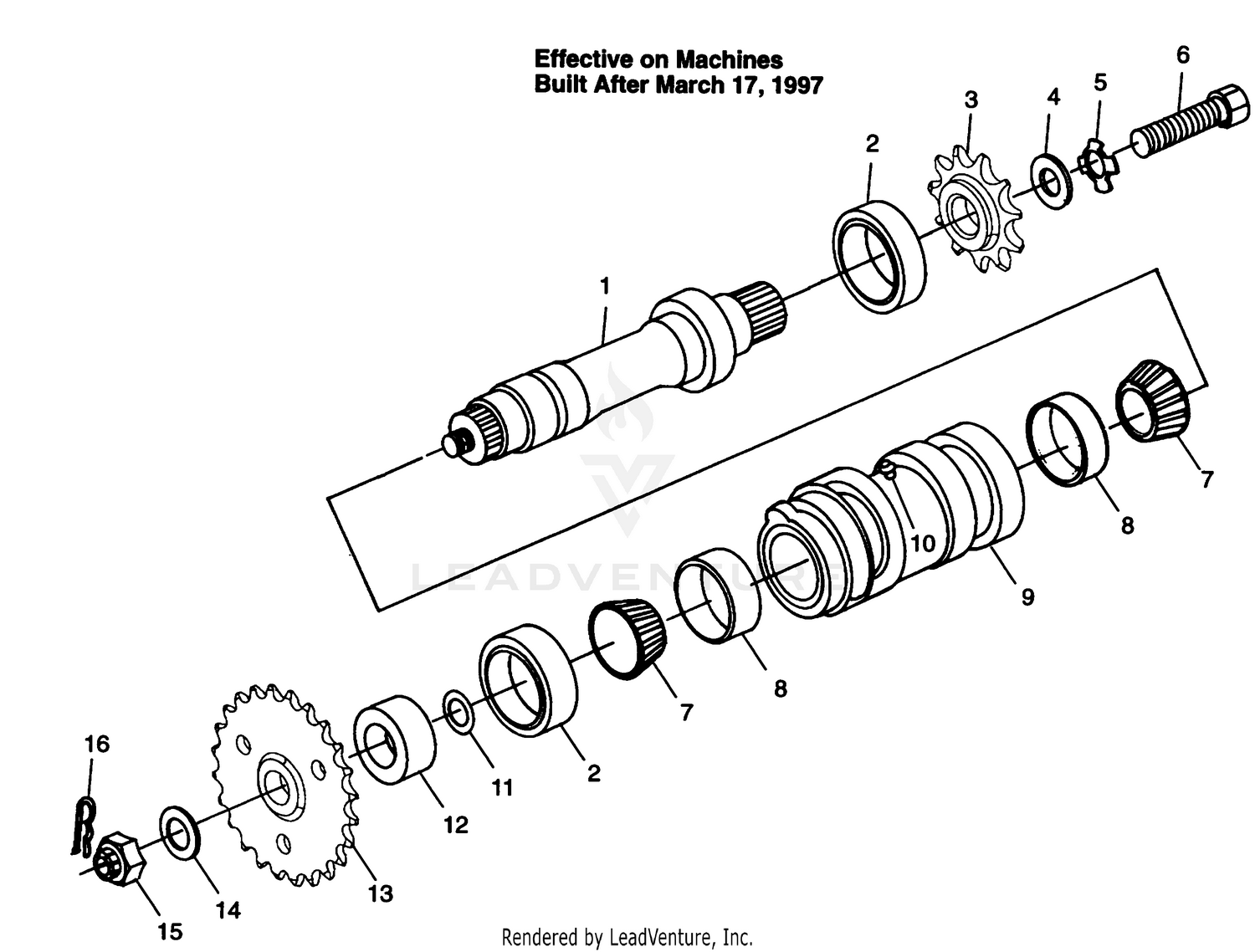 Effective on Machines
Built After March 17, 1997

6
5
4
3
2
1
7
8
10
9
8
7
2
11
12
13
14
15
16

LEADVENTURE

Rendered by LeadVenture, Inc.