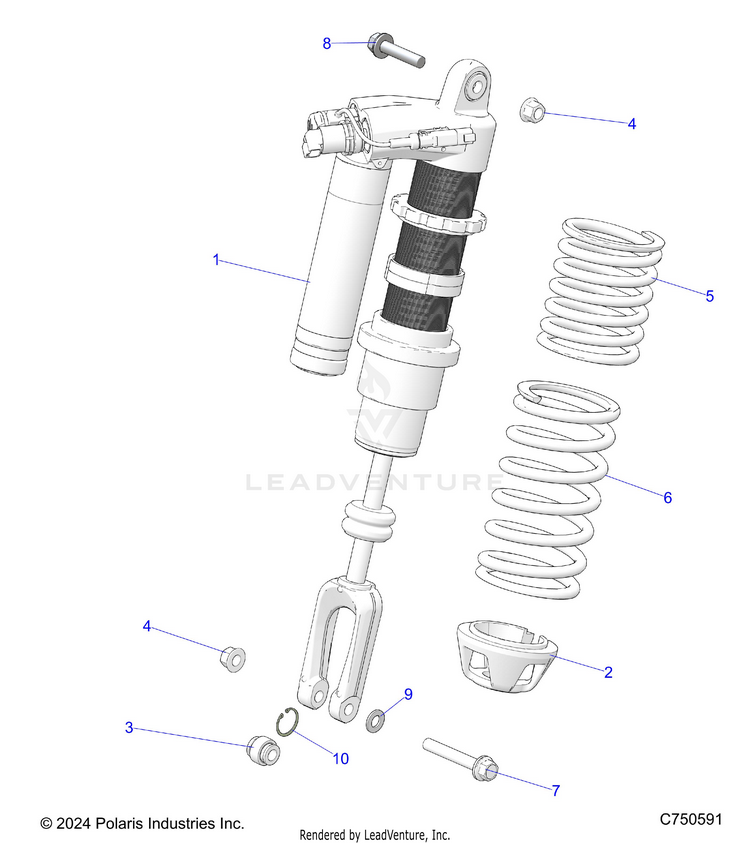 8
4
1
5
LEADVENTURE
6
4
2
9
3
10
7
© 2024 Polaris Industries Inc.
Rendered by LeadVenture, Inc.
C750591