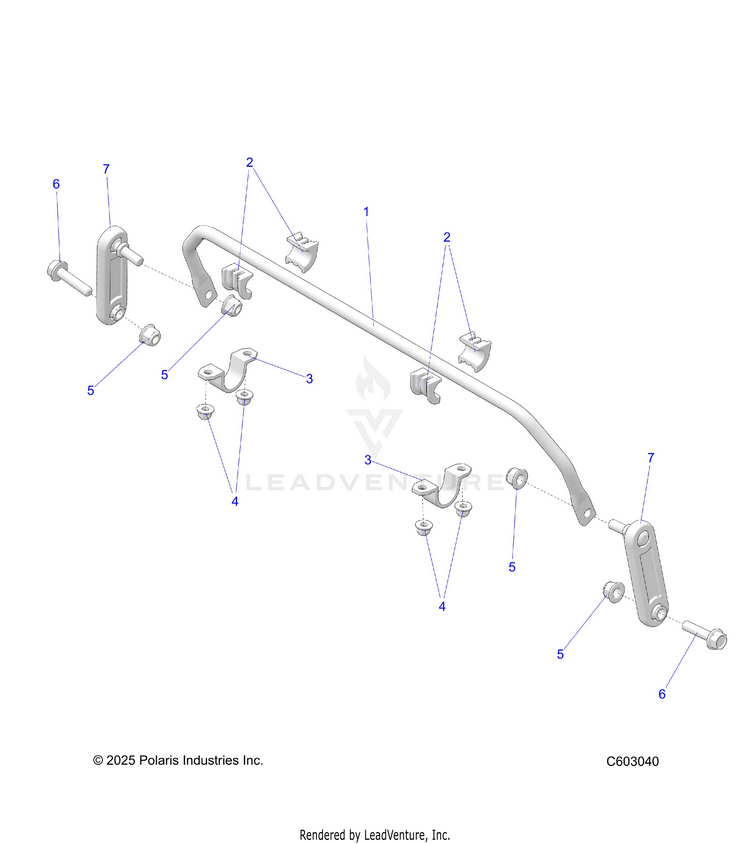 6
7
2
1
2
5
5
3
4
LEADVENTURE
3
7
5
4
5
6

© 2025 Polaris Industries Inc.
C603040

Rendered by LeadVenture, Inc.