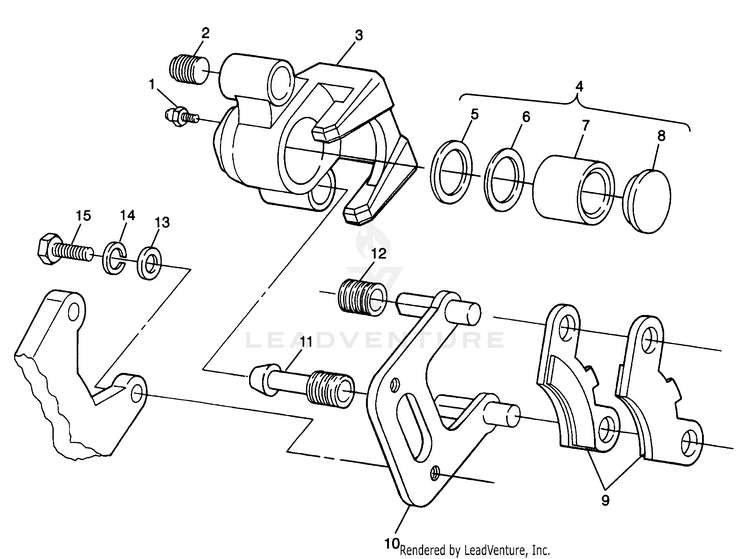 2
3
1
4
5
6
7
8
15
14
13
12
LEADVENTURE
11
9
10
Rendered by LeadVenture, Inc.