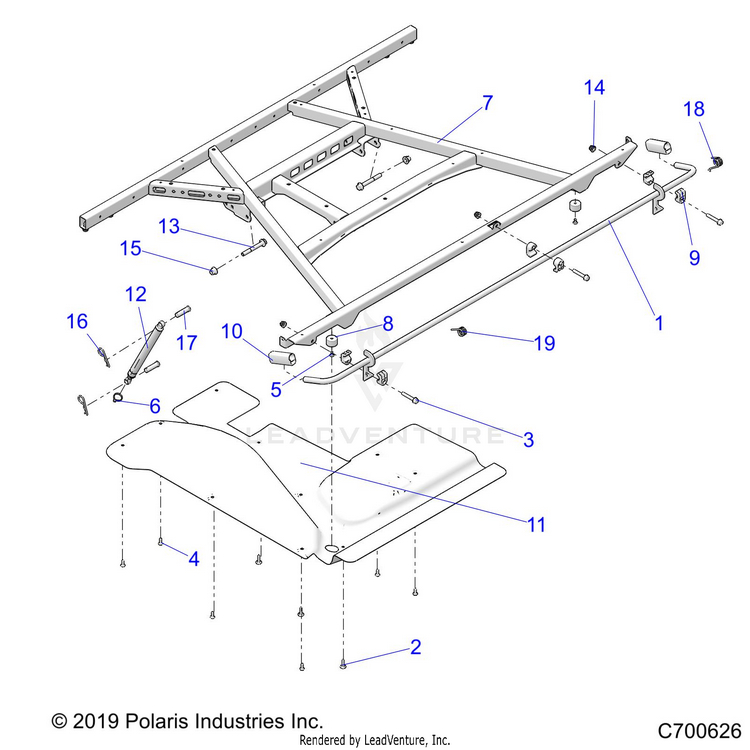 14
18
7
13
15
9
12
16
17
10
8
1
19
5
6
LEADVENTURE
3
11
4
2
© 2019 Polaris Industries Inc.
Rendered by LeadVenture, Inc.
C700626